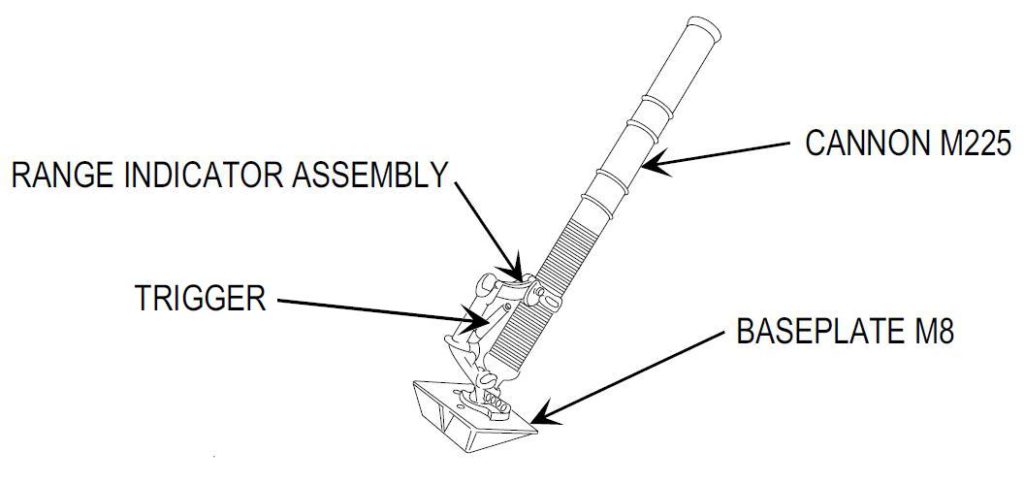 CANNON M225

RANGE INDICATOR ASSEMBLY

TRIGGER

BASEPLATE M8